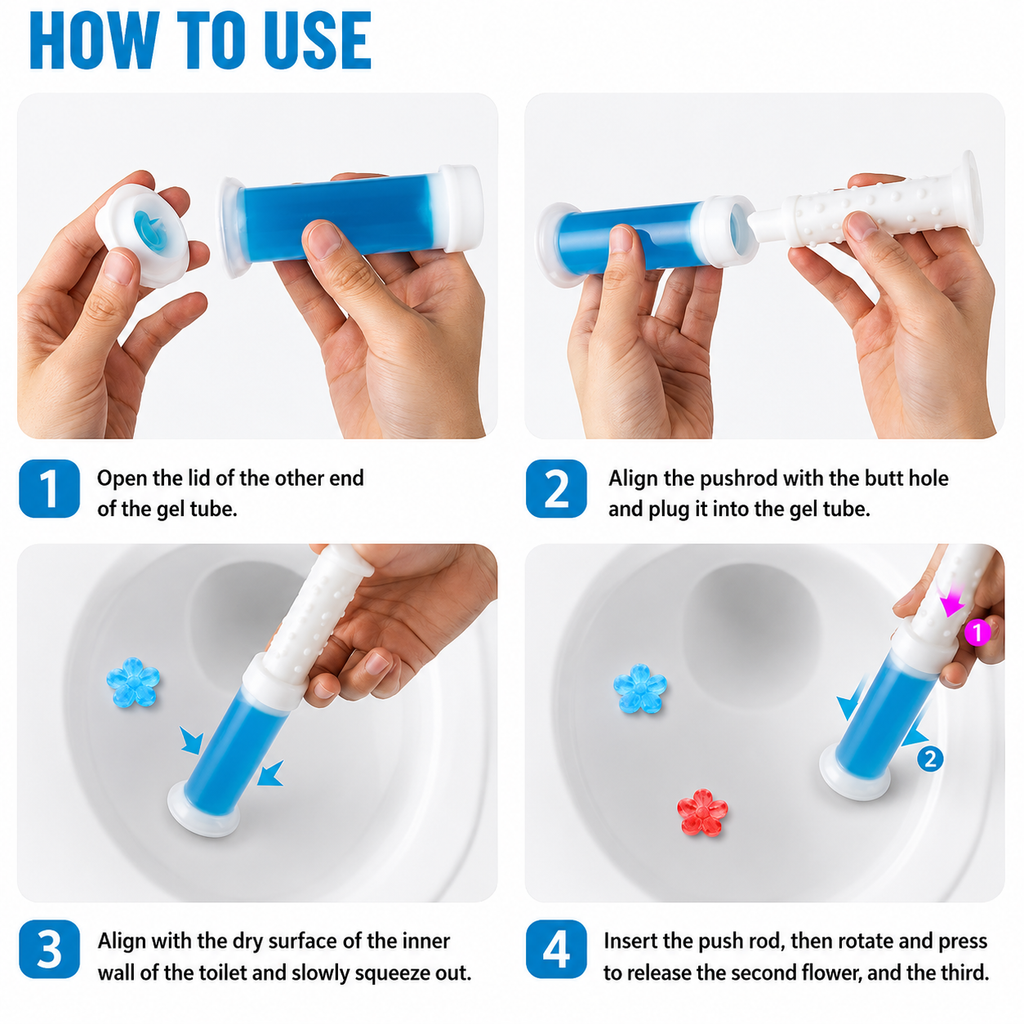 HOW TO USE

1 Open the lid of the other end of the gel tube.

2 Align the pushrod with the butt hole and plug it into the gel tube.

1

2

3 Align with the dry surface of the inner wall of the toilet and slowly squeeze out.

4 Insert the push rod, then rotate and press to release the second flower, and the third.