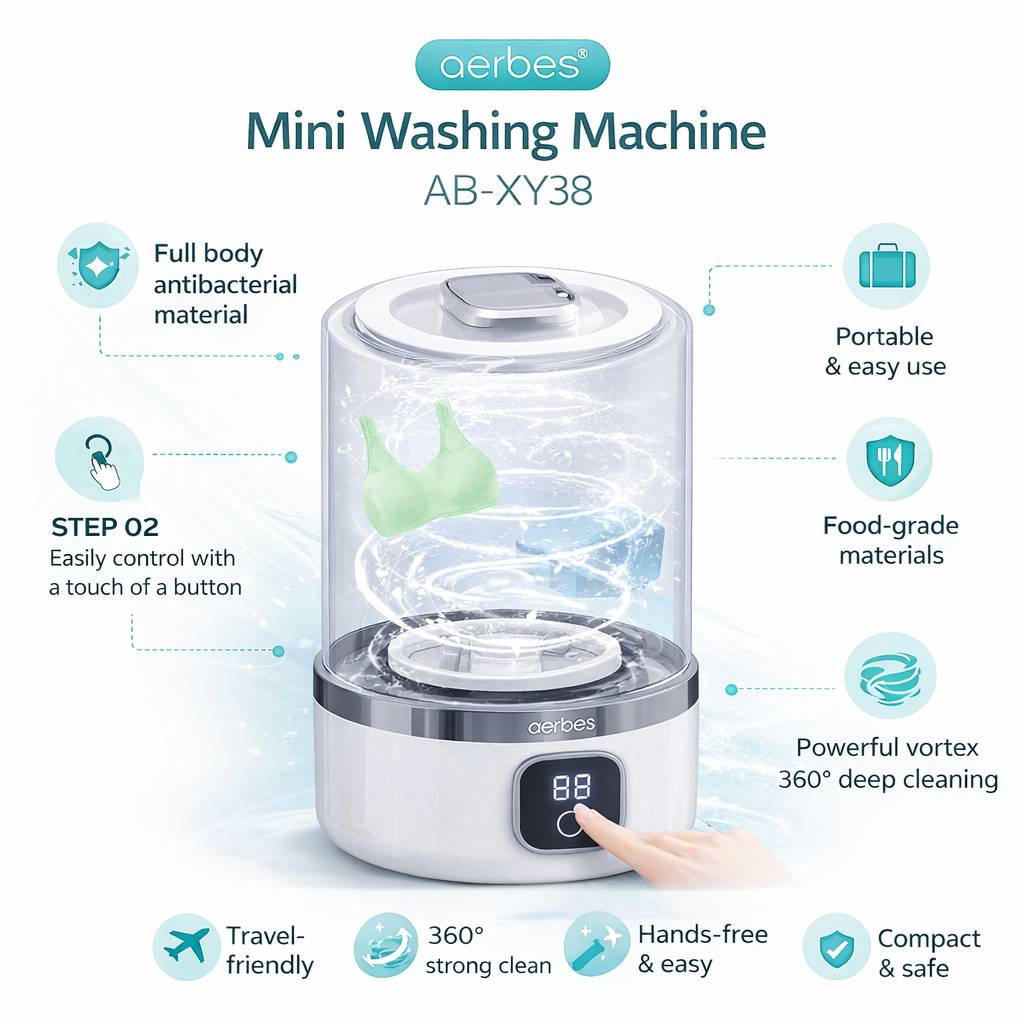 aerbes®

Mini Washing Machine

AB-XY38

Full body antibacterial material

STEP 02
Easily control with a touch of a button

Portable & easy use

Food-grade materials

Powerful vortex 360° deep cleaning

aerbes

88

Travel-friendly

360° strong clean

Hands-free & easy

Compact & safe