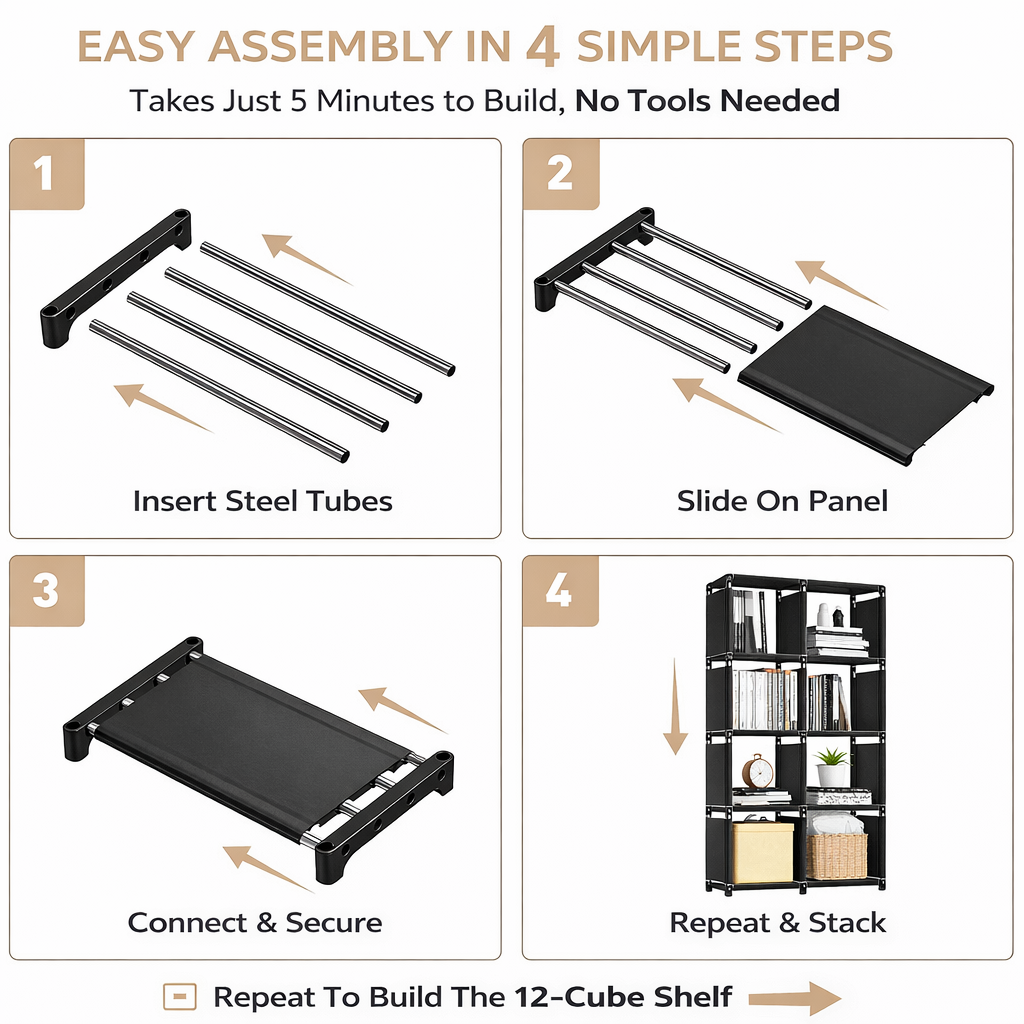 EASY ASSEMBLY IN 4 SIMPLE STEPS

Takes Just 5 Minutes to Build, No Tools Needed

1

Insert Steel Tubes

2

Slide On Panel

3

Connect & Secure

4

Repeat & Stack

Repeat To Build The 12-Cube Shelf